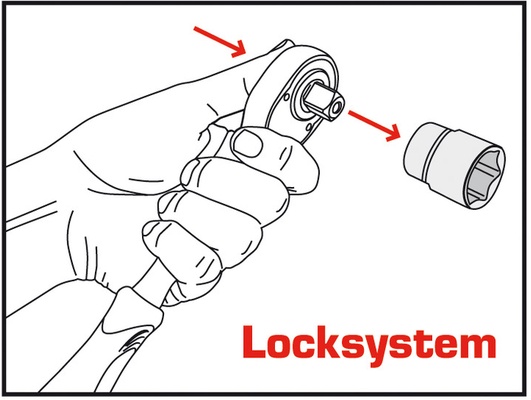 Locksystem