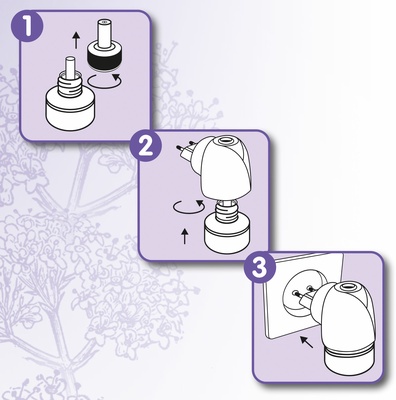 1

2

3