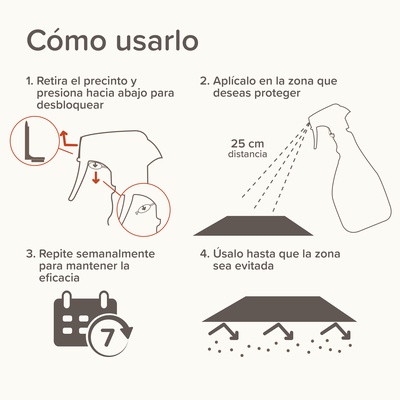 Cómo usarlo

1. Retira el precinto y presiona hacia abajo para desbloquear

2. Aplícalo en la zona que deseas proteger

25 cm
distancia

3. Repite semanalmente para mantener la eficacia

7

4. Úsalo hasta que la zona sea evitada