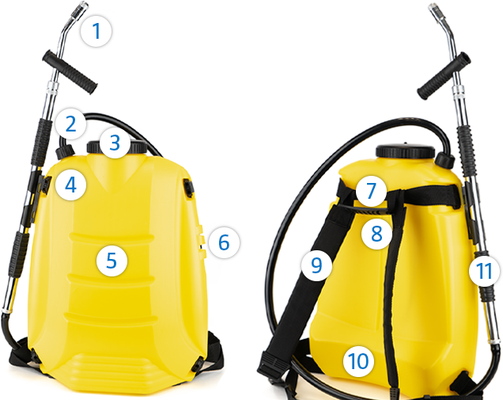 1
2
3
4
5
6
7
8
9
10
11